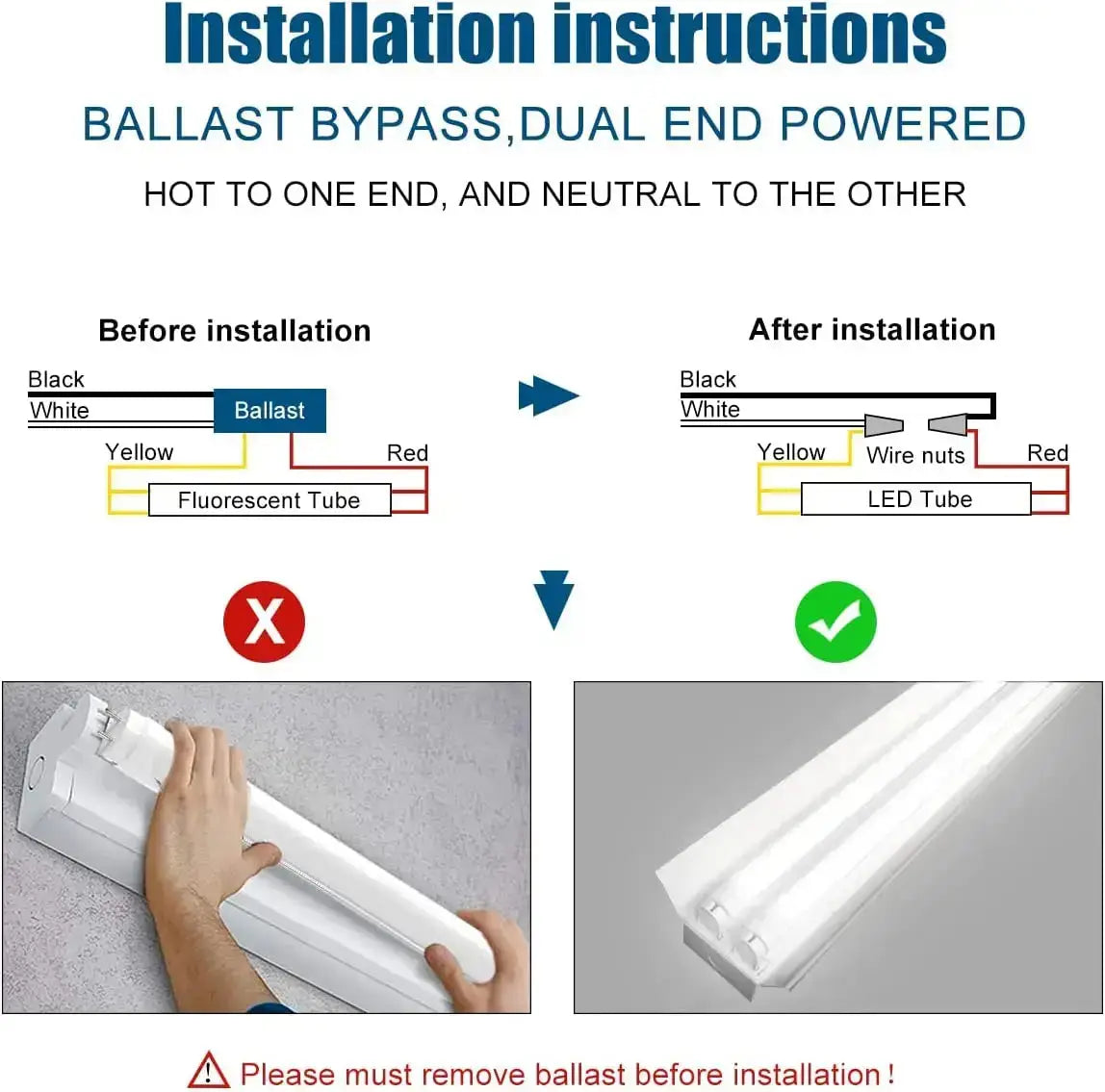 Installation instructions

BALLAST BYPASS,DUAL END POWERED

HOT TO ONE END, AND NEUTRAL TO THE OTHER

Before installation

Black
White
Ballast
Yellow
Red
Fluorescent Tube

After installation

Black
White
Yellow
Wire nuts
Red
LED Tube

X

Please must remove ballast before installation !